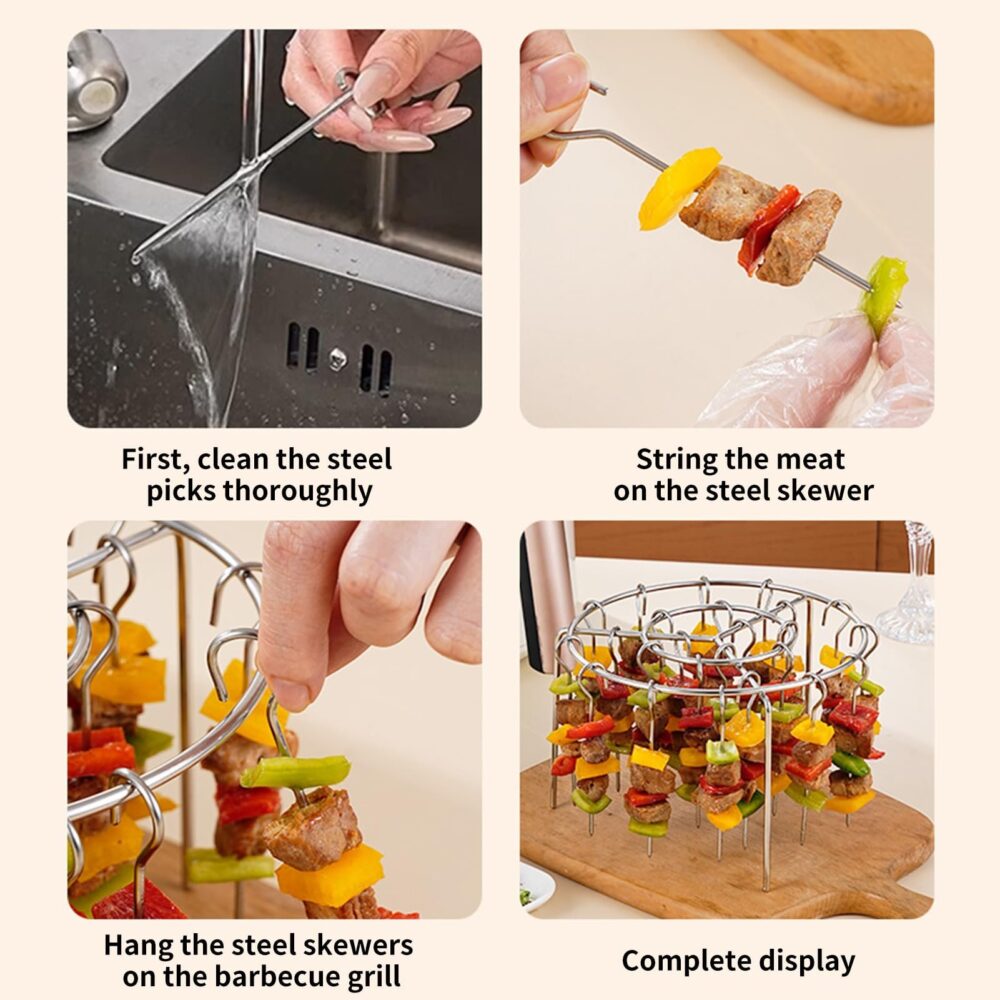 First, clean the steel picks thoroughly

String the meat on the steel skewer

Hang the steel skewers on the barbecue grill

Complete display